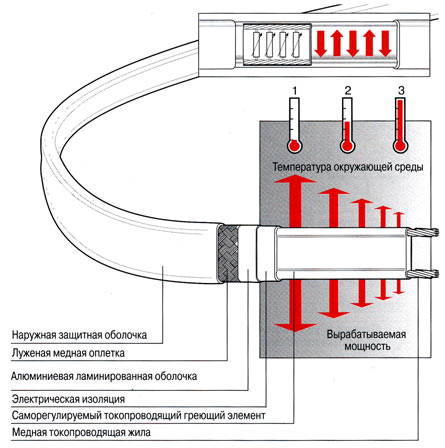 1
2
3

Температура окружающей среды

Вырабатываемая мощность

Наружная защитная оболочка
Луженая медная оплетка
Алюминиевая ламинированная оболочка
Электрическая изоляция
Саморегулируемый токопроводящий греющий элемент
Медная токопроводящая жила